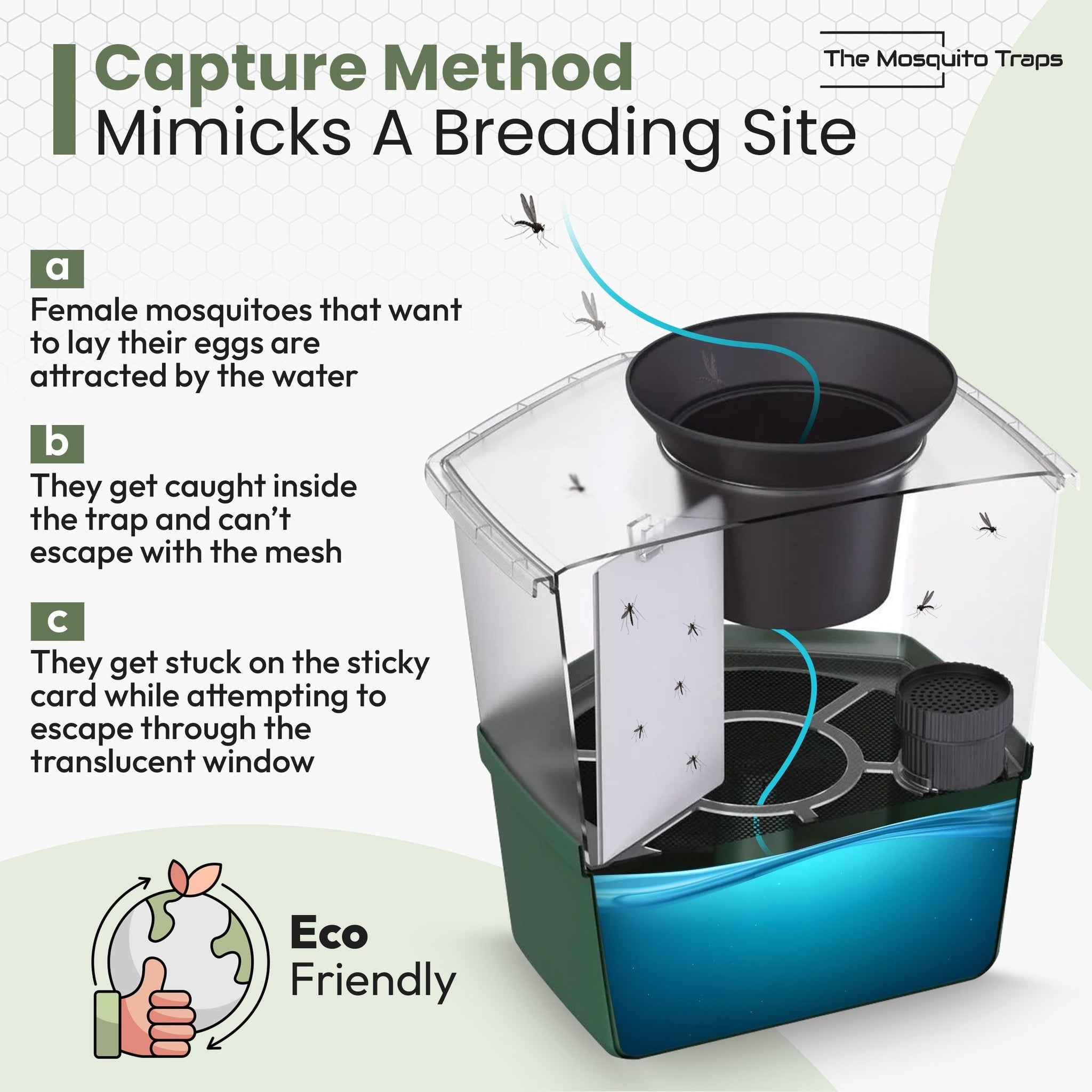 Capture Method
Mimicks A Breading Site

The Mosquito Traps

a
Female mosquitoes that want to lay their eggs are attracted by the water

b
They get caught inside the trap and can't escape with the mesh

c
They get stuck on the sticky card while attempting to escape through the translucent window

Eco
Friendly